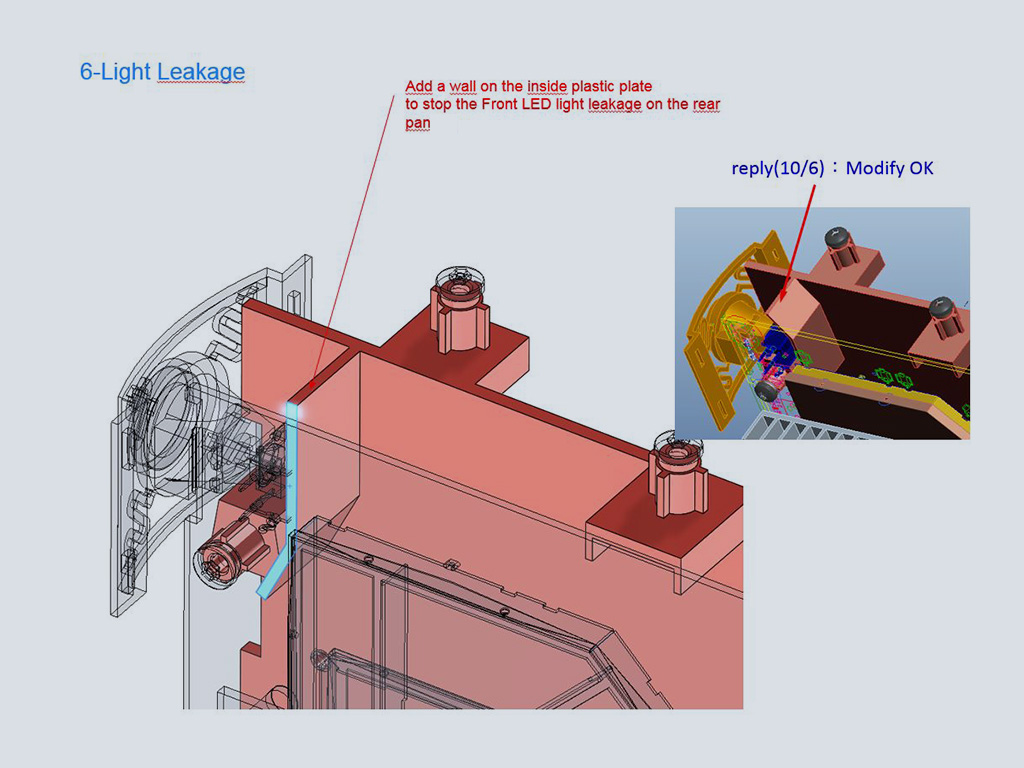 6-Light Leakage

Add a wall on the inside plastic plate to stop the Front LED light leakage on the rear pan

reply(10/6)：Modify OK